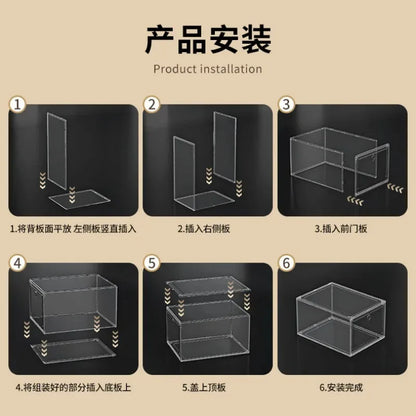 产品安装

Product installation

1

1.将背板面平放 左侧板竖直插入

2

2.插入右侧板

3

3.插入前门板

4

4.将组装好的部分插入底板上

5

5.盖上顶板

6

6.安装完成