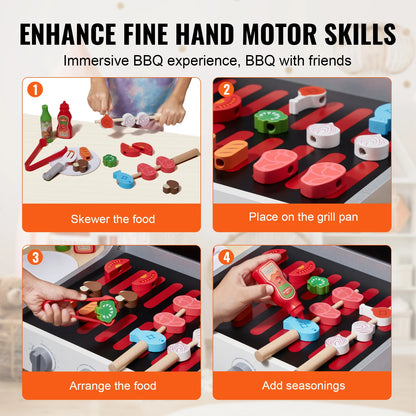 ENHANCE FINE HAND MOTOR SKILLS

Immersive BBQ experience, BBQ with friends

1

Skewer the food

2

Place on the grill pan

3

Arrange the food

4

Add seasonings