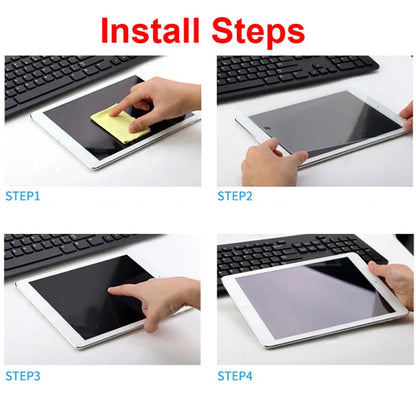 Install Steps

STEP1

STEP2

STEP3

STEP4