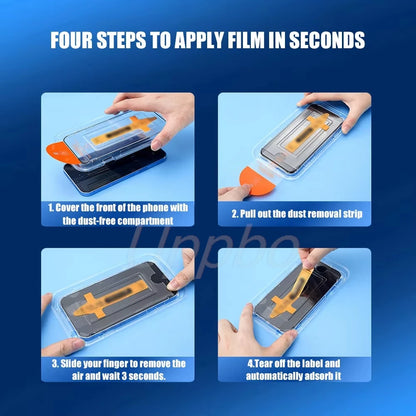 FOUR STEPS TO APPLY FILM IN SECONDS

1. Cover the front of the phone with the dust-free compartment

2. Pull out the dust removal strip

Unpbo

3. Slide your finger to remove the air and wait 3 seconds.

4.Tear off the label and automatically adsorb it