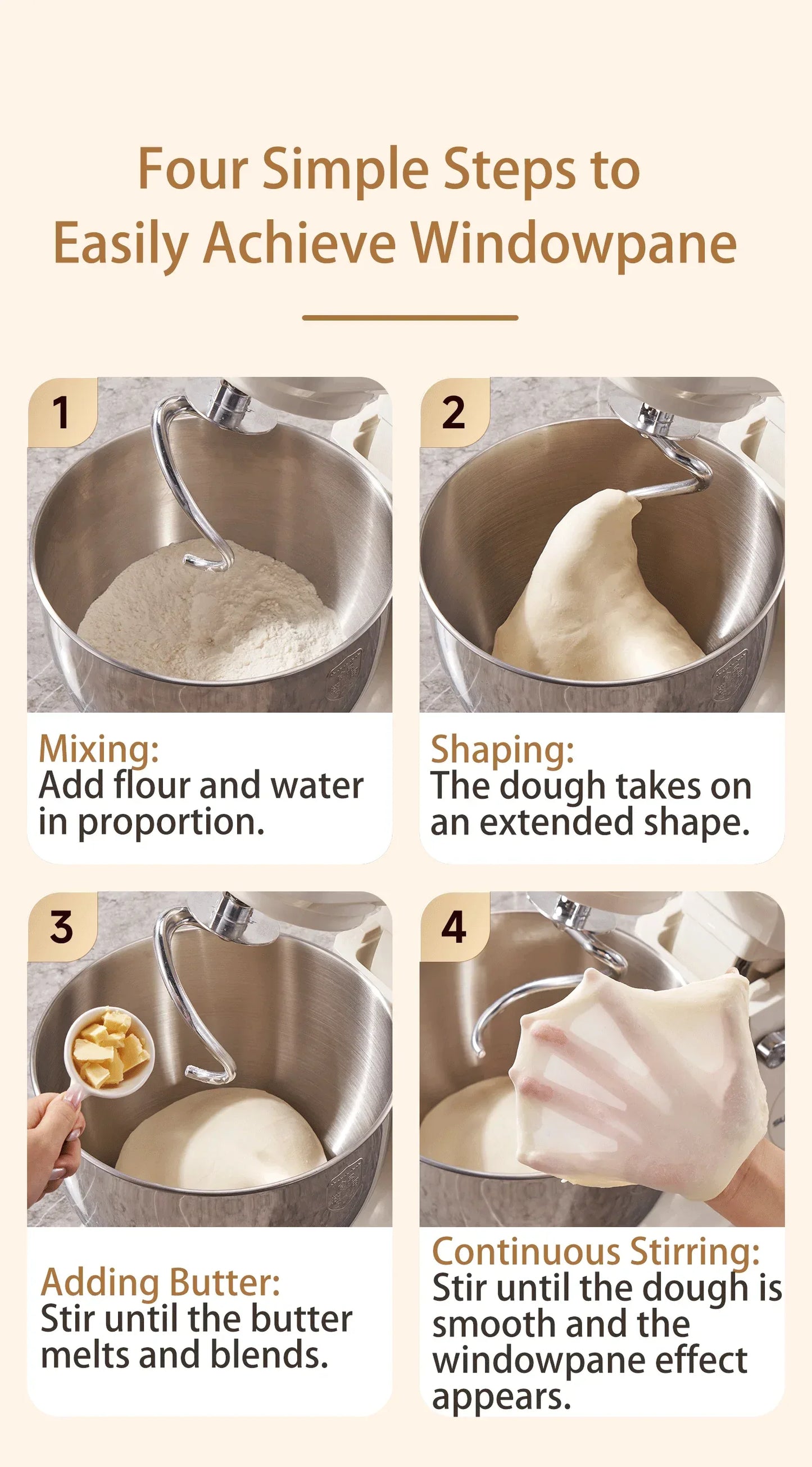 Four Simple Steps to Easily Achieve Windowpane

1

Mixing:
Add flour and water in proportion.

2

Shaping:
The dough takes on an extended shape.

3

Adding Butter:
Stir until the butter melts and blends.

4

Continuous Stirring:
Stir until the dough is smooth and the windowpane effect appears.