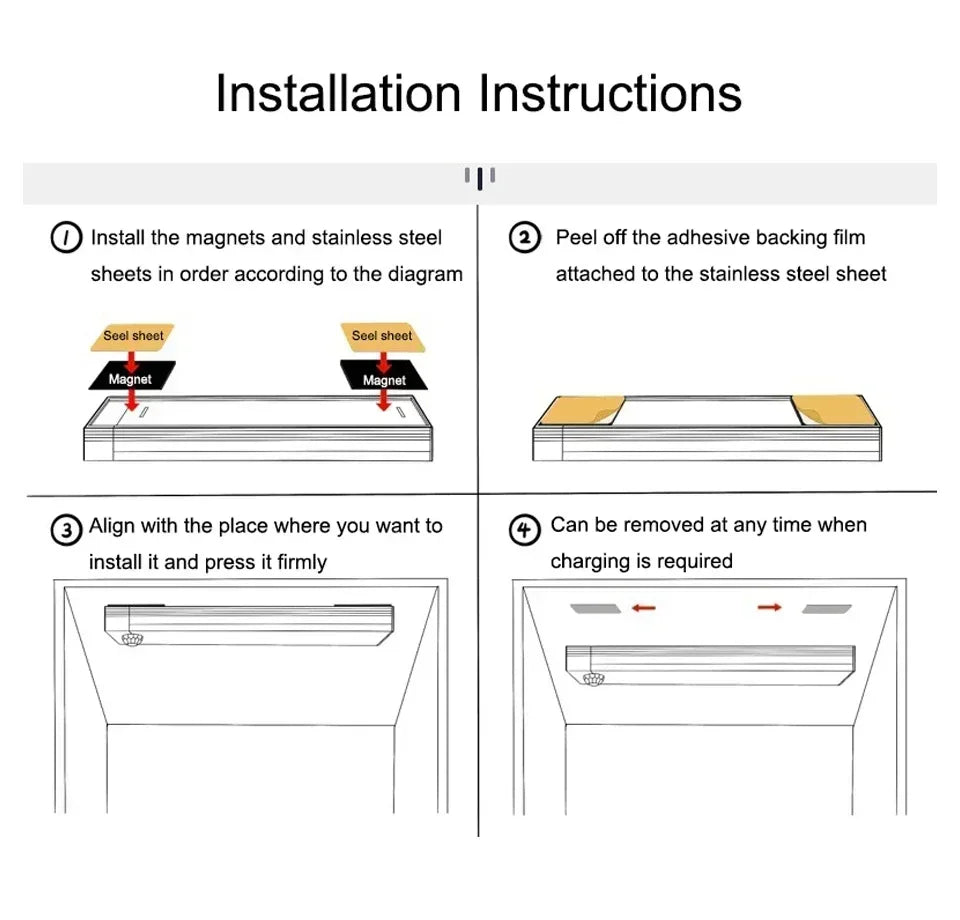 Installation Instructions

① Install the magnets and stainless steel sheets in order according to the diagram

Seel sheet
Magnet
Seel sheet
Magnet

② Peel off the adhesive backing film attached to the stainless steel sheet

③ Align with the place where you want to install it and press it firmly

④ Can be removed at any time when charging is required