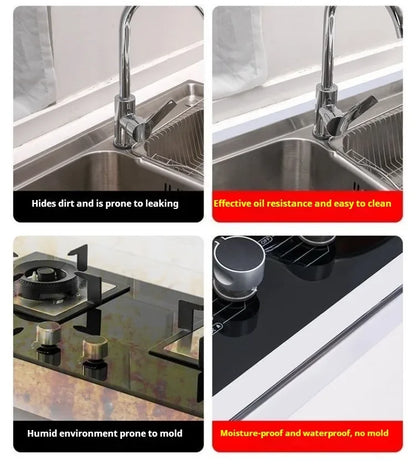 Hides dirt and is prone to leaking

Effective oil resistance and easy to clean

Humid environment prone to mold

Moisture-proof and waterproof, no mold