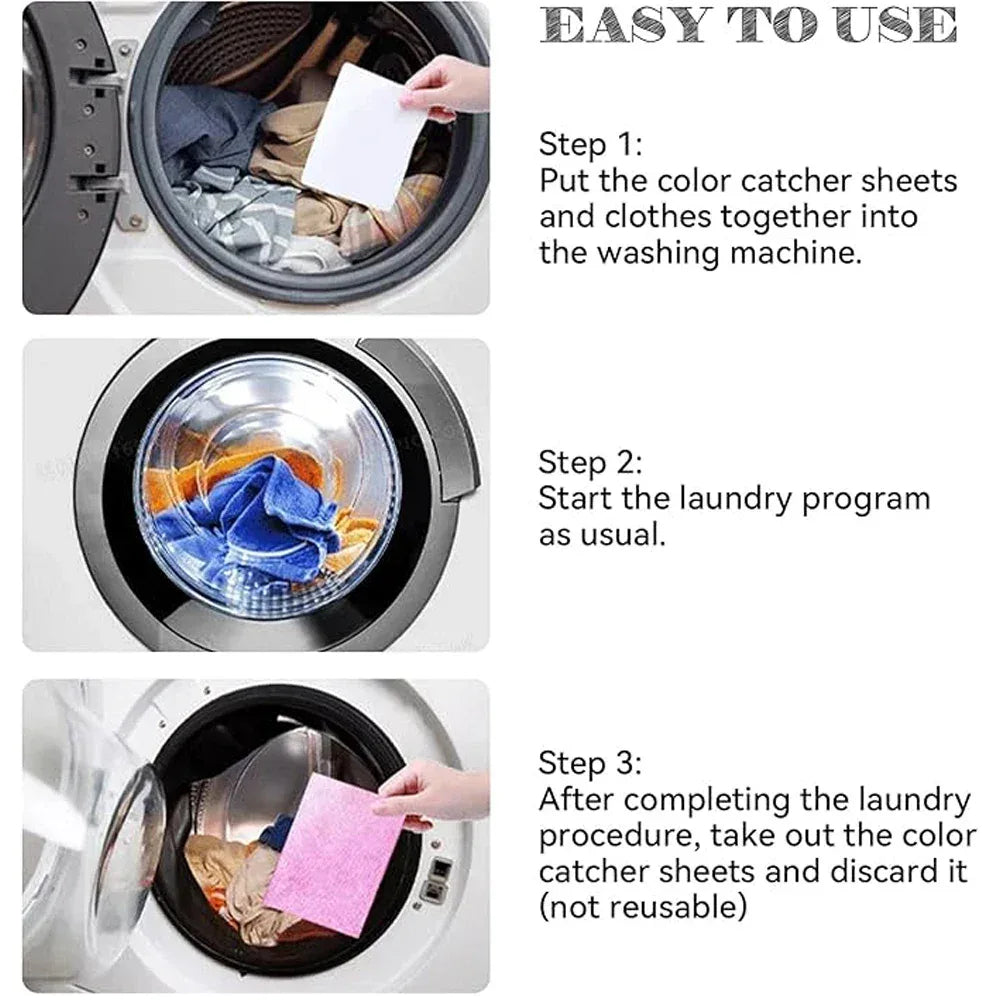 EASY TO USE

Step 1:
Put the color catcher sheets and clothes together into the washing machine.

Step 2:
Start the laundry program as usual.

Step 3:
After completing the laundry procedure, take out the color catcher sheets and discard it (not reusable)