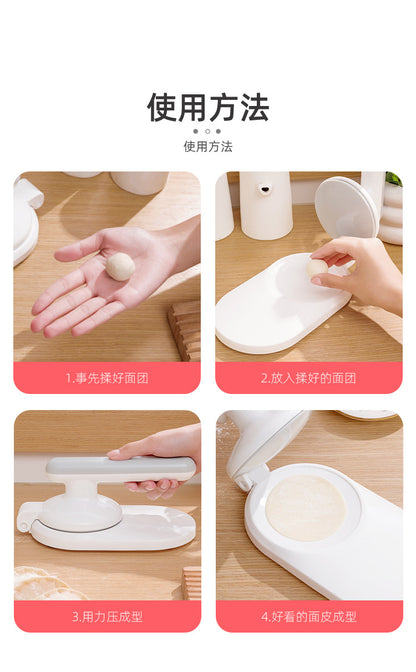 使用方法

使用方法

1.事先揉好面团

2.放入揉好的面团

3.用力压成型

4.好看的面皮成型