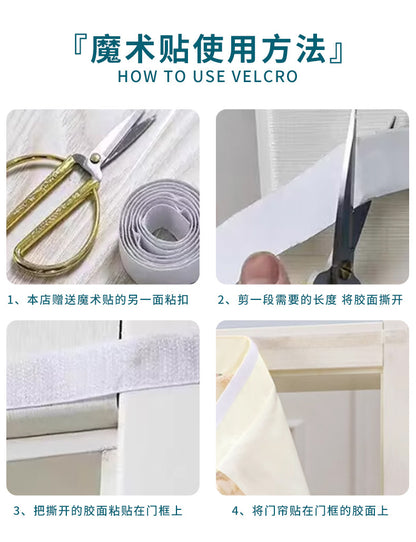 『魔术贴使用方法』
HOW TO USE VELCRO

1、本店赠送魔术贴的另一面粘扣

2、剪一段需要的长度 将胶面撕开

3、把撕开的胶面粘贴在门框上

4、将门帘贴在门框的胶面上