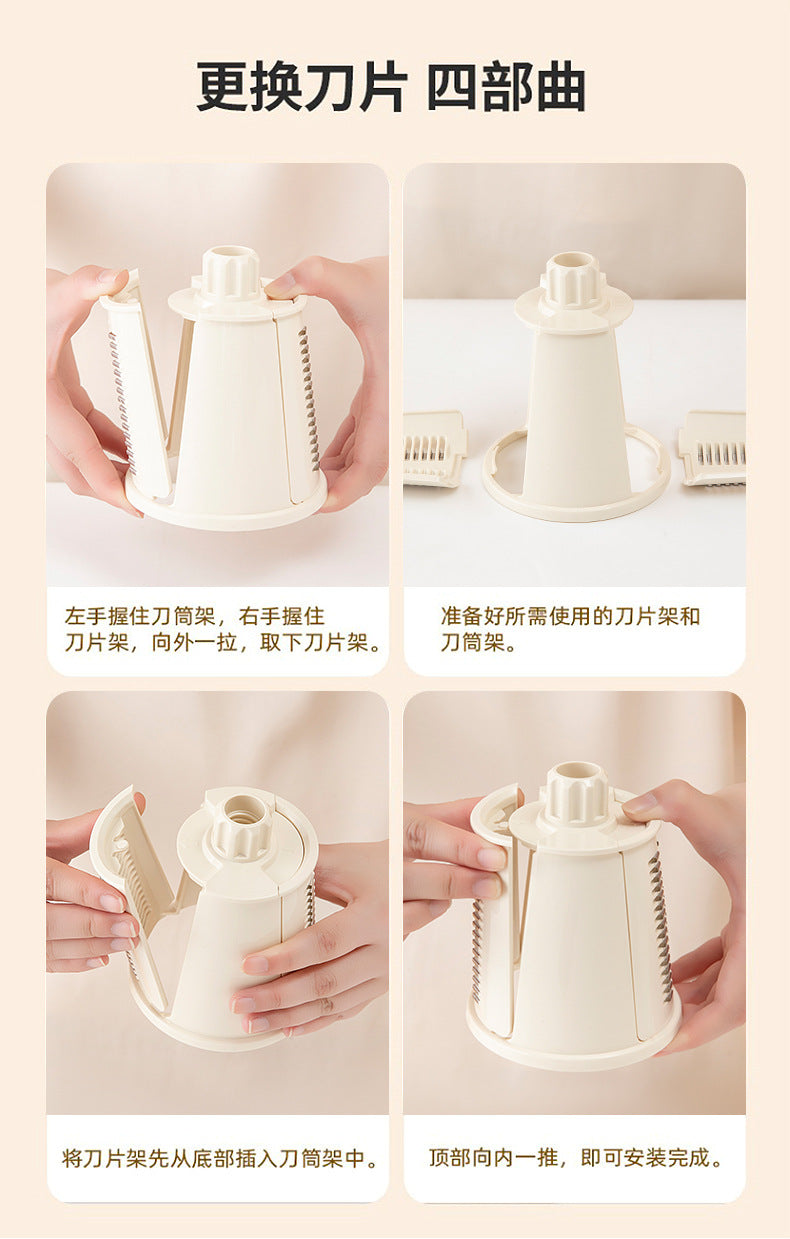 更换刀片 四部曲

左手握住刀筒架，右手握住刀片架，向外一拉，取下刀片架。

准备好所需使用的刀片架和刀筒架。

将刀片架先从底部插入刀筒架中。

顶部向内一推，即可安装完成。