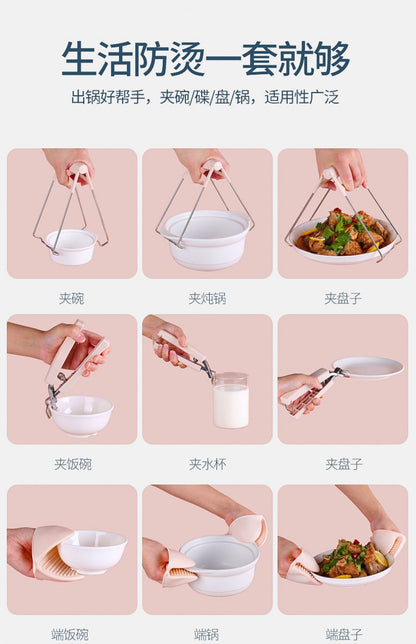 生活防烫一套就够

出锅好帮手，夹碗/碟/盘/锅，适用性广泛

夹碗

夹炖锅

夹盘子

夹饭碗

夹水杯

夹盘子

端饭碗

端锅

端盘子