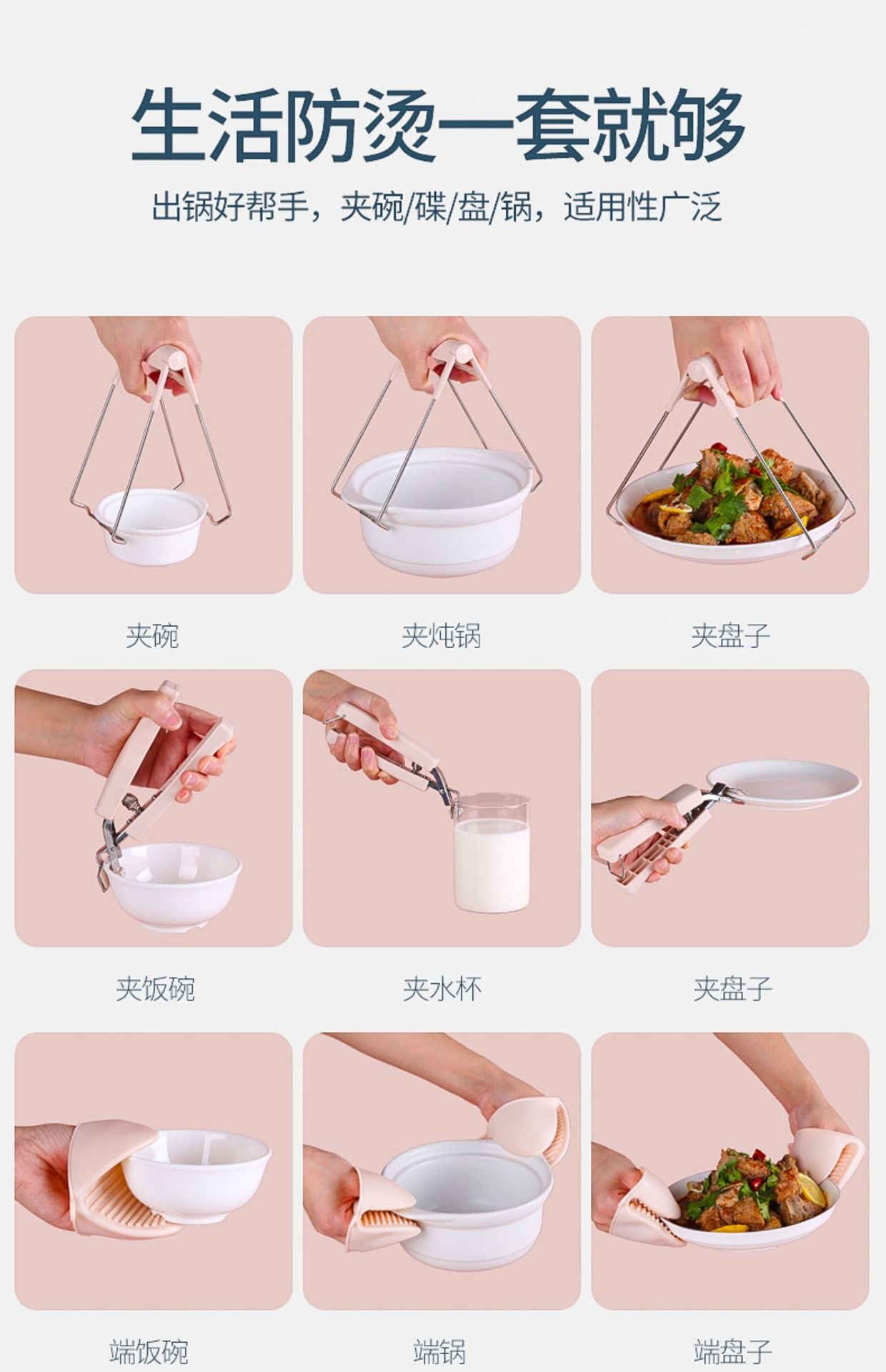 生活防烫一套就够

出锅好帮手，夹碗/碟/盘/锅，适用性广泛

夹碗

夹炖锅

夹盘子

夹饭碗

夹水杯

夹盘子

端饭碗

端锅

端盘子