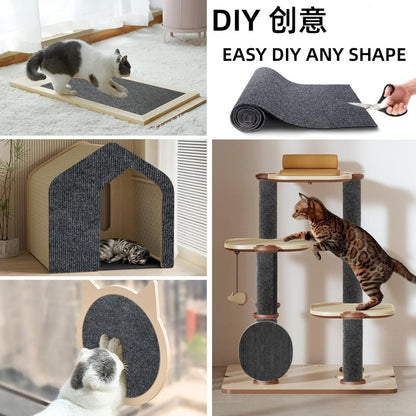 DIY 创意

EASY DIY ANY SHAPE