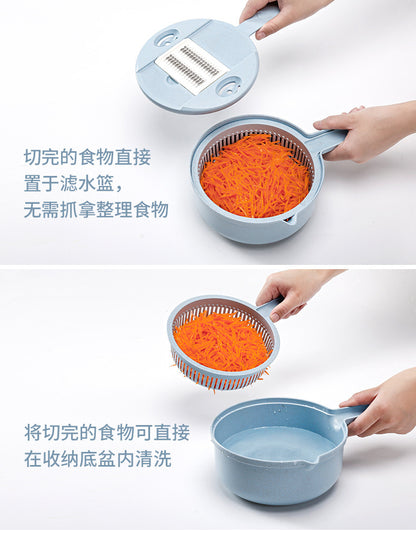 切完的食物直接
置于滤水篮，
无需抓拿整理食物

将切完的食物可直接
在收纳底盆内清洗