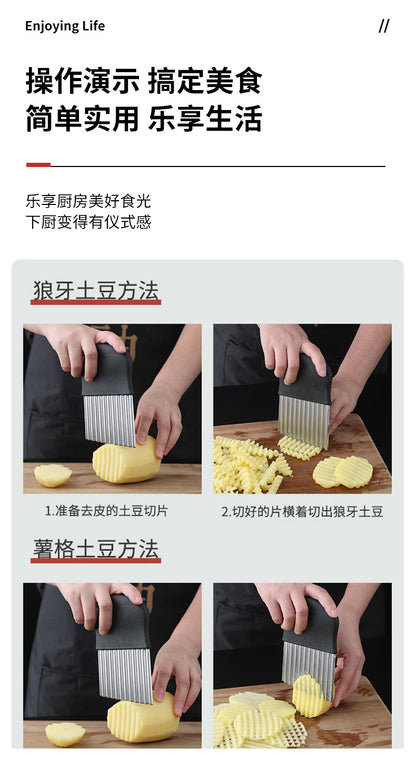 Enjoying Life

//

操作演示 搞定美食
简单实用 乐享生活

乐享厨房美好食光
下厨变得有仪式感

狼牙土豆方法

1.准备去皮的土豆切片

2.切好的片横着切出狼牙土豆

薯格土豆方法