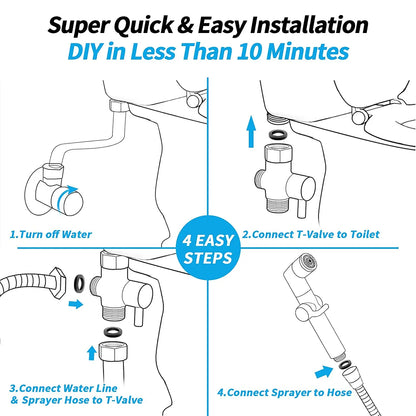 Super Quick & Easy Installation
DIY in Less Than 10 Minutes

1.Turn off Water

2.Connect T-Valve to Toilet

4 EASY STEPS

3.Connect Water Line & Sprayer Hose to T-Valve

4.Connect Sprayer to Hose