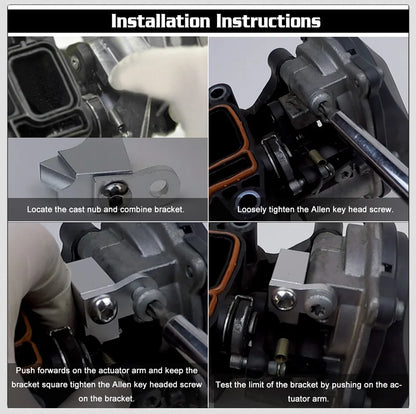 Installation Instructions

Locate the cast nub and combine bracket.

Loosely tighten the Allen key head screw.

Push forwards on the actuator arm and keep the bracket square tighten the Allen key headed screw on the bracket.

Test the limit of the bracket by pushing on the actuator arm.