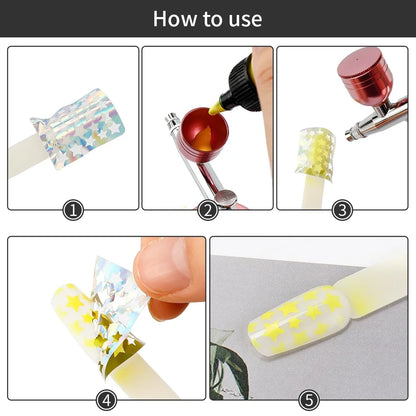 How to use

1

2

3

4

5