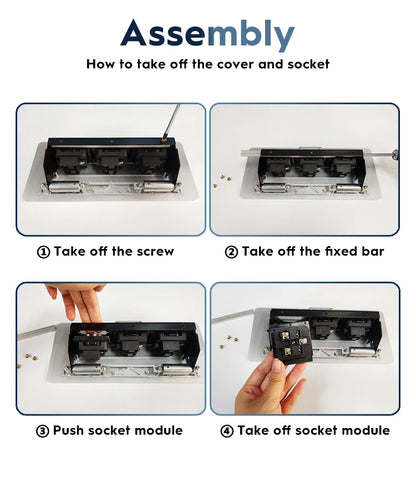 Assembly

How to take off the cover and socket

① Take off the screw

② Take off the fixed bar

③ Push socket module

④ Take off socket module