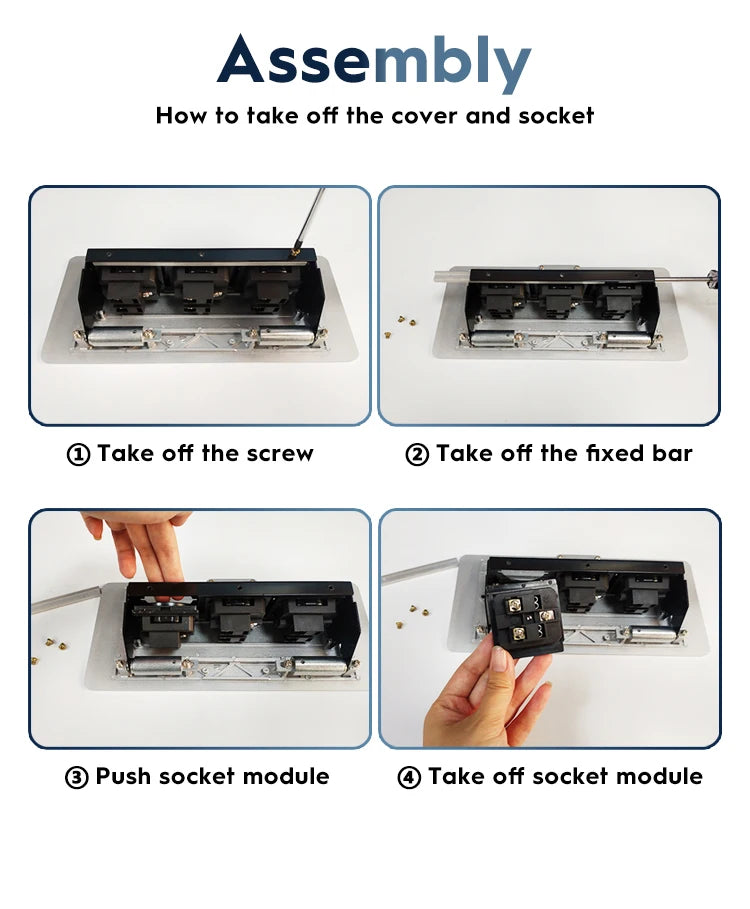 Assembly

How to take off the cover and socket

① Take off the screw

② Take off the fixed bar

③ Push socket module

④ Take off socket module