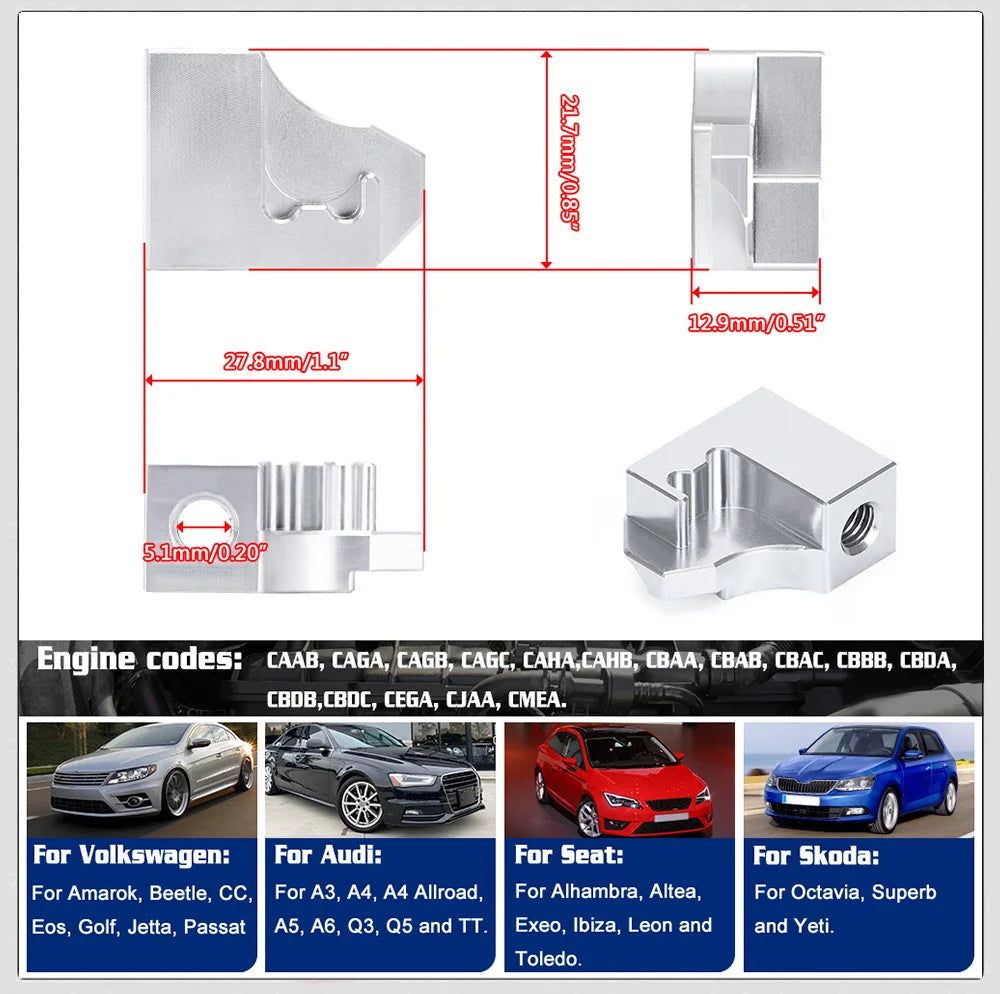 21.7mm/0.85"

12.9mm/0.51"

27.8mm/1.1"

5.1mm/0.20"

Engine codes: CAAB, CAGA, CAGB, CAGC, CAHA,CAHB, CBAA, CBAB, CBAC, CBBB, CBDA, CBDB,CBDC, CEGA, CJAA, CMEA.

For Volkswagen:
For Amarok, Beetle, CC, Eos, Golf, Jetta, Passat

For Audi:
For A3, A4, A4 Allroad, A5, A6, Q3, Q5 and TT.

For Seat:
For Alhambra, Altea, Exeo, Ibiza, Leon and Toledo.

For Skoda:
For Octavia, Superb and Yeti.