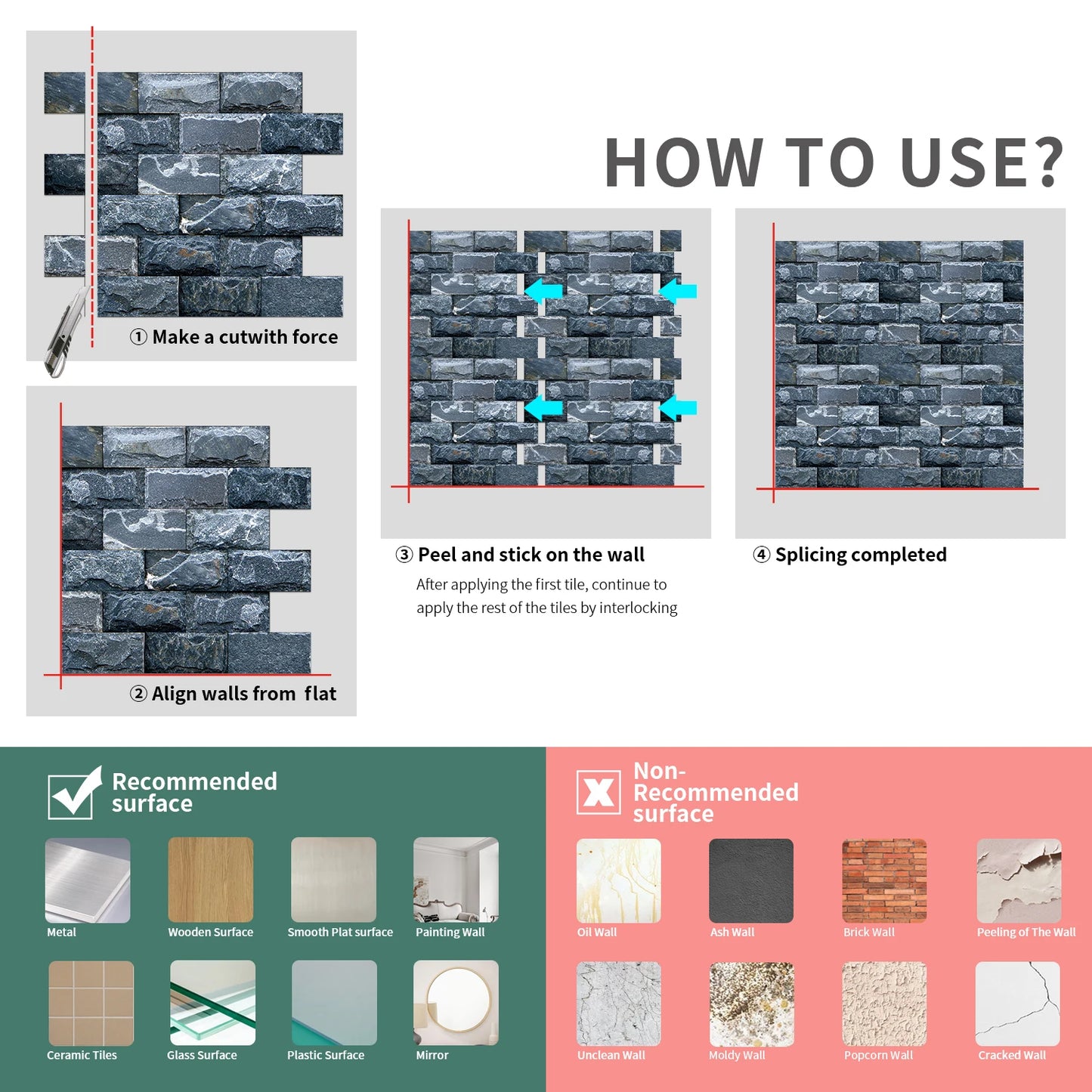 HOW TO USE?

① Make a cutwith force

② Align walls from flat

③ Peel and stick on the wall

After applying the first tile, continue to apply the rest of the tiles by interlocking

④ Splicing completed

Recommended surface

Metal

Wooden Surface

Smooth Plat surface

Painting Wall

Ceramic Tiles

Glass Surface

Plastic Surface

Mirror

Non-Recommended surface

Oil Wall

Ash Wall

Brick Wall

Peeling of The Wall

Unclean Wall

Moldy Wall

Popcorn Wall

Cracked Wall