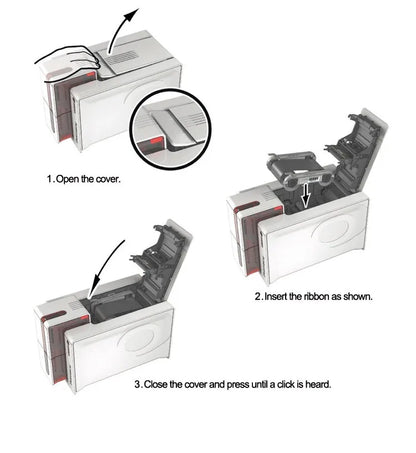 1. Open the cover.

2. Insert the ribbon as shown.

3. Close the cover and press until a click is heard.