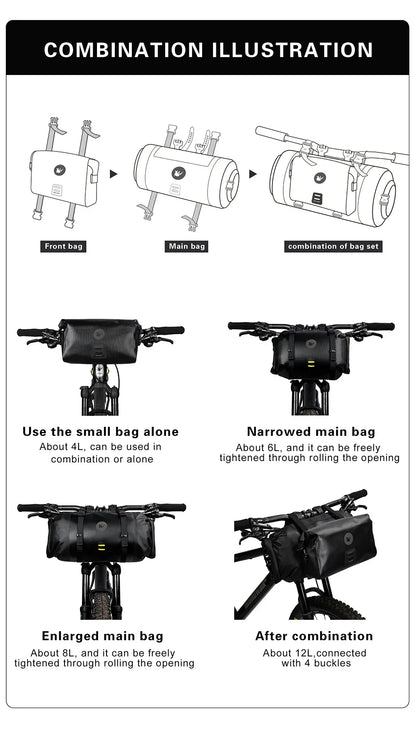 COMBINATION ILLUSTRATION

Front bag

Main bag

combination of bag set

Use the small bag alone

About 4L, can be used in combination or alone

Narrowed main bag

About 6L, and it can be freely tightened through rolling the opening

Enlarged main bag

About 8L, and it can be freely tightened through rolling the opening

After combination

About 12L,connected with 4 buckles