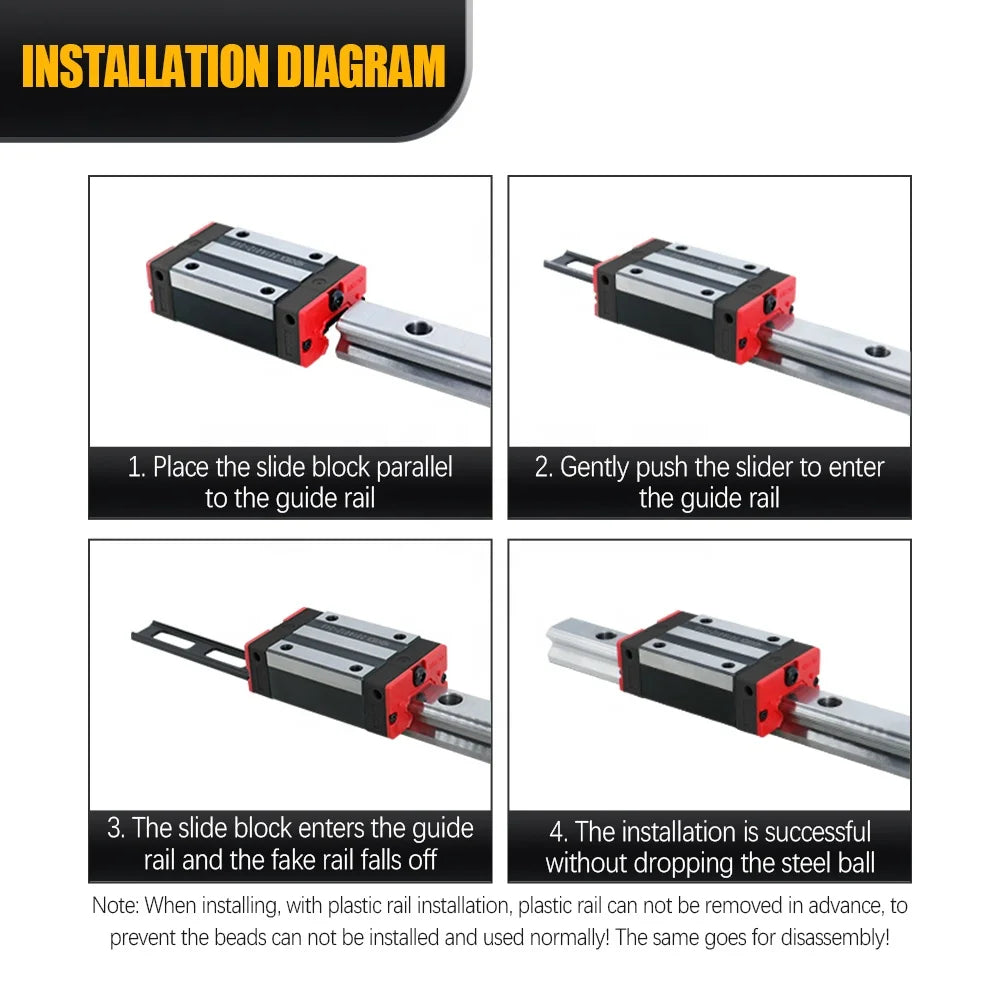 INSTALLATION DIAGRAM

1. Place the slide block parallel to the guide rail

2. Gently push the slider to enter the guide rail

3. The slide block enters the guide rail and the fake rail falls off

4. The installation is successful without dropping the steel ball

Note: When installing, with plastic rail installation, plastic rail can not be removed in advance, to prevent the beads can not be installed and used normally! The same goes for disassembly!