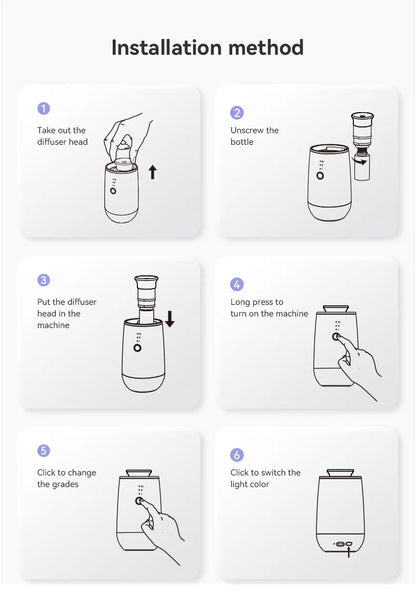 Installation method

1
Take out the diffuser head

2
Unscrew the bottle

3
Put the diffuser head in the machine

4
Long press to turn on the machine

5
Click to change the grades

6
Click to switch the light color