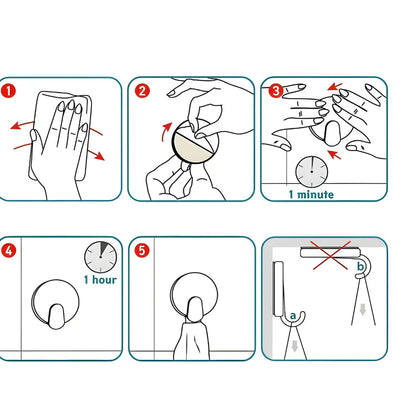 1

2

3

1 minute

4

1 hour

5

b

a