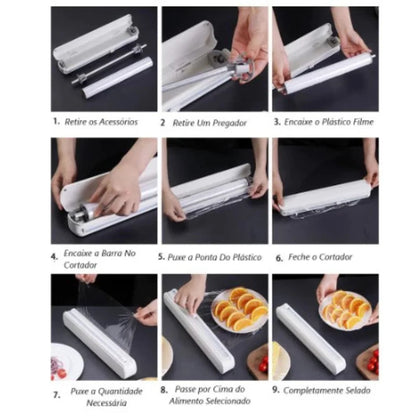 1. Retire os Acessórios

2 Retire Um Pregador

3. Encaixe o Plástico Filme

4. Encaixe a Barra No Cortador

5. Puxe a Ponta Do Plástico

6. Feche o Cortador

7. Puxe a Quantidade Necessária

8. Passe por Cima do Alimento Selecionado

9. Completamente Selado