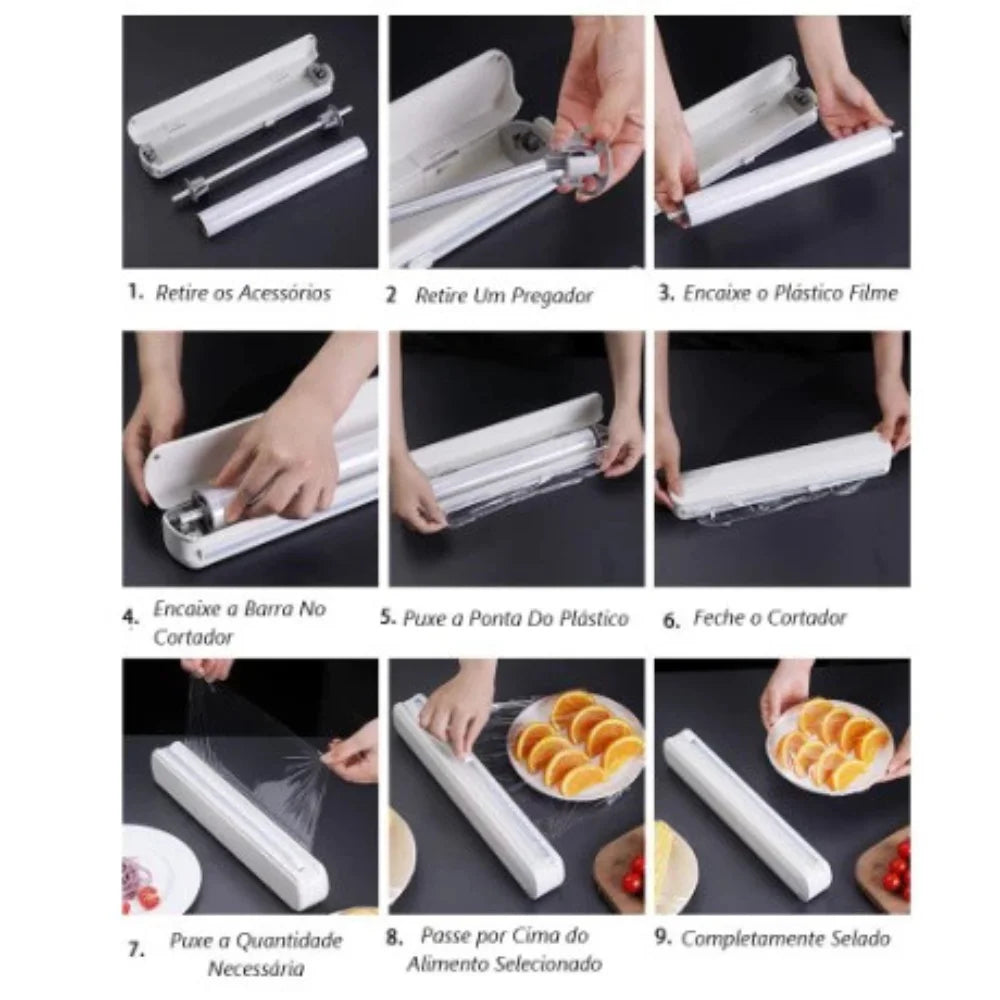 1. Retire os Acessórios

2 Retire Um Pregador

3. Encaixe o Plástico Filme

4. Encaixe a Barra No Cortador

5. Puxe a Ponta Do Plástico

6. Feche o Cortador

7. Puxe a Quantidade Necessária

8. Passe por Cima do Alimento Selecionado

9. Completamente Selado