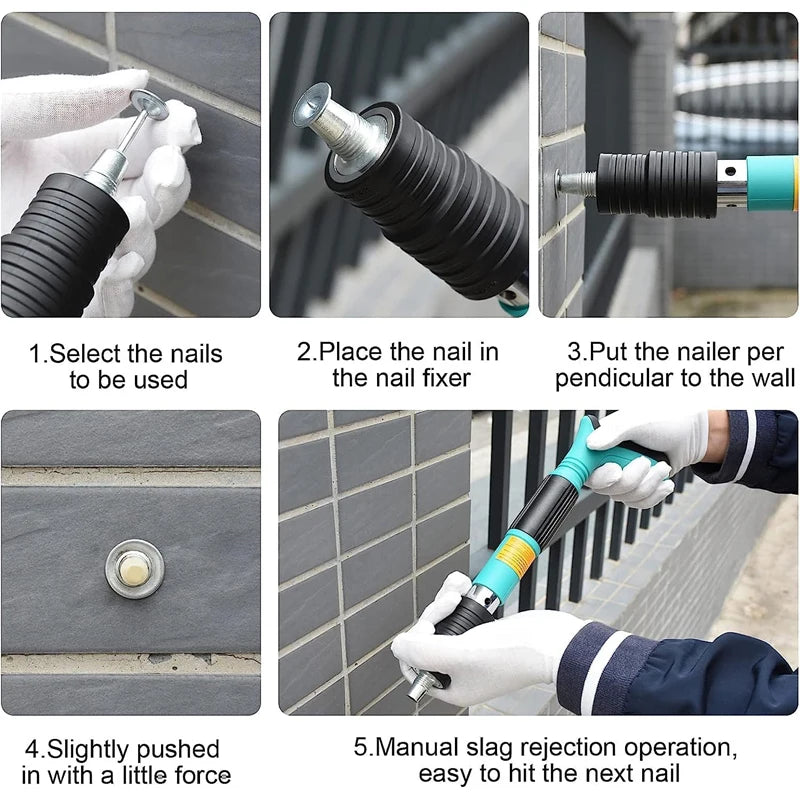 1.Select the nails to be used

2.Place the nail in the nail fixer

3.Put the nailer per pendicular to the wall

4.Slightly pushed in with a little force

5.Manual slag rejection operation, easy to hit the next nail