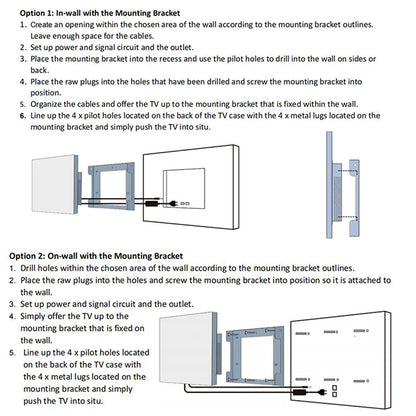 Option 1: In-wall with the Mounting Bracket
1. Create an opening within the chosen area of the wall according to the mounting bracket outlines. Leave enough space for the cables.
2. Set up power and signal circuit and the outlet.
3. Place the mounting bracket into the recess and use the pilot holes to drill into the wall on sides or back.
4. Place the raw plugs into the holes that have been drilled and screw the mounting bracket into position.
5. Organize the cables and offer the TV up to the mounting bracket that is fixed within the wall.
6. Line up the 4 x pilot holes located on the back of the TV case with the 4 x metal lugs located on the mounting bracket and simply push the TV into situ.

Option 2: On-wall with the Mounting Bracket
1. Drill holes within the chosen area of the wall according to the mounting bracket outlines.
2. Place the raw plugs into the holes and screw the mounting bracket into position so it is attached to the wall.
3. Set up power and signal circuit and the outlet.
4. Simply offer the TV up to the mounting bracket that is fixed on the wall.
5. Line up the 4 x pilot holes located on the back of the TV case with the 4 x metal lugs located on the mounting bracket and simply push the TV into situ.