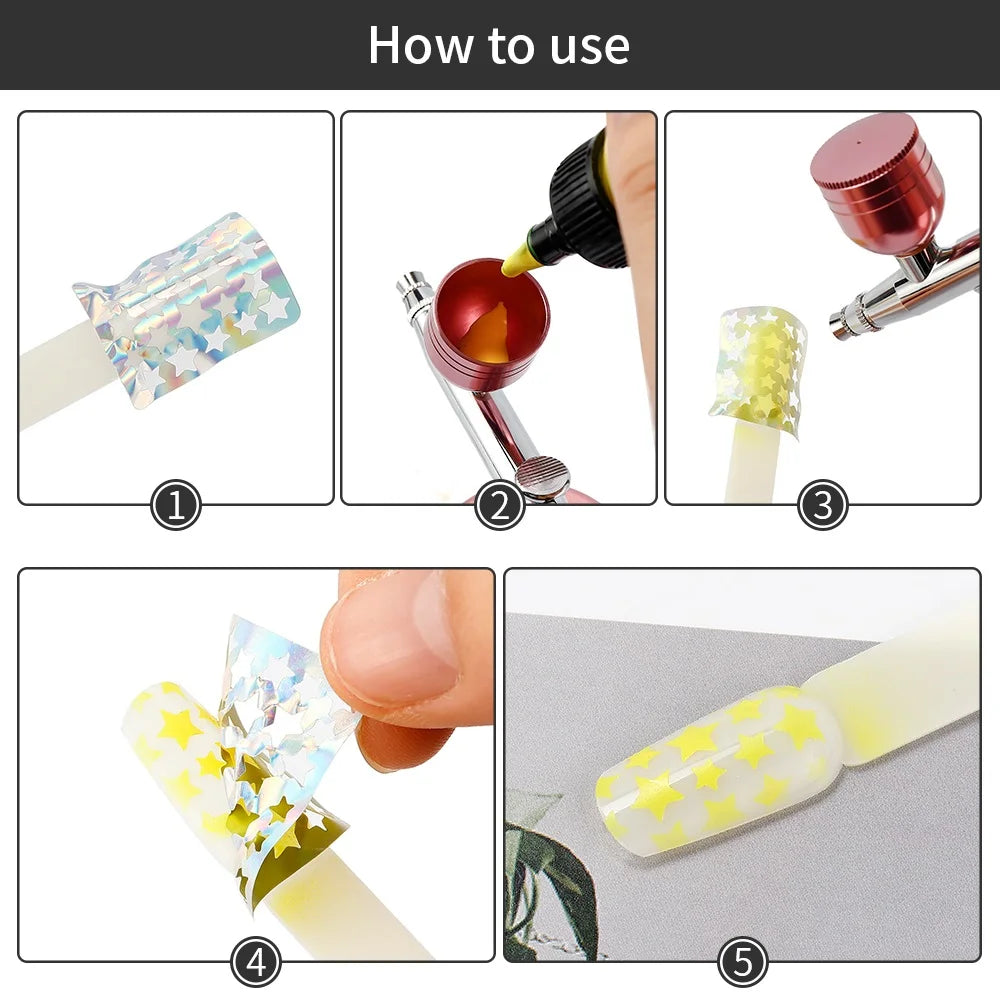 How to use

1

2

3

4

5